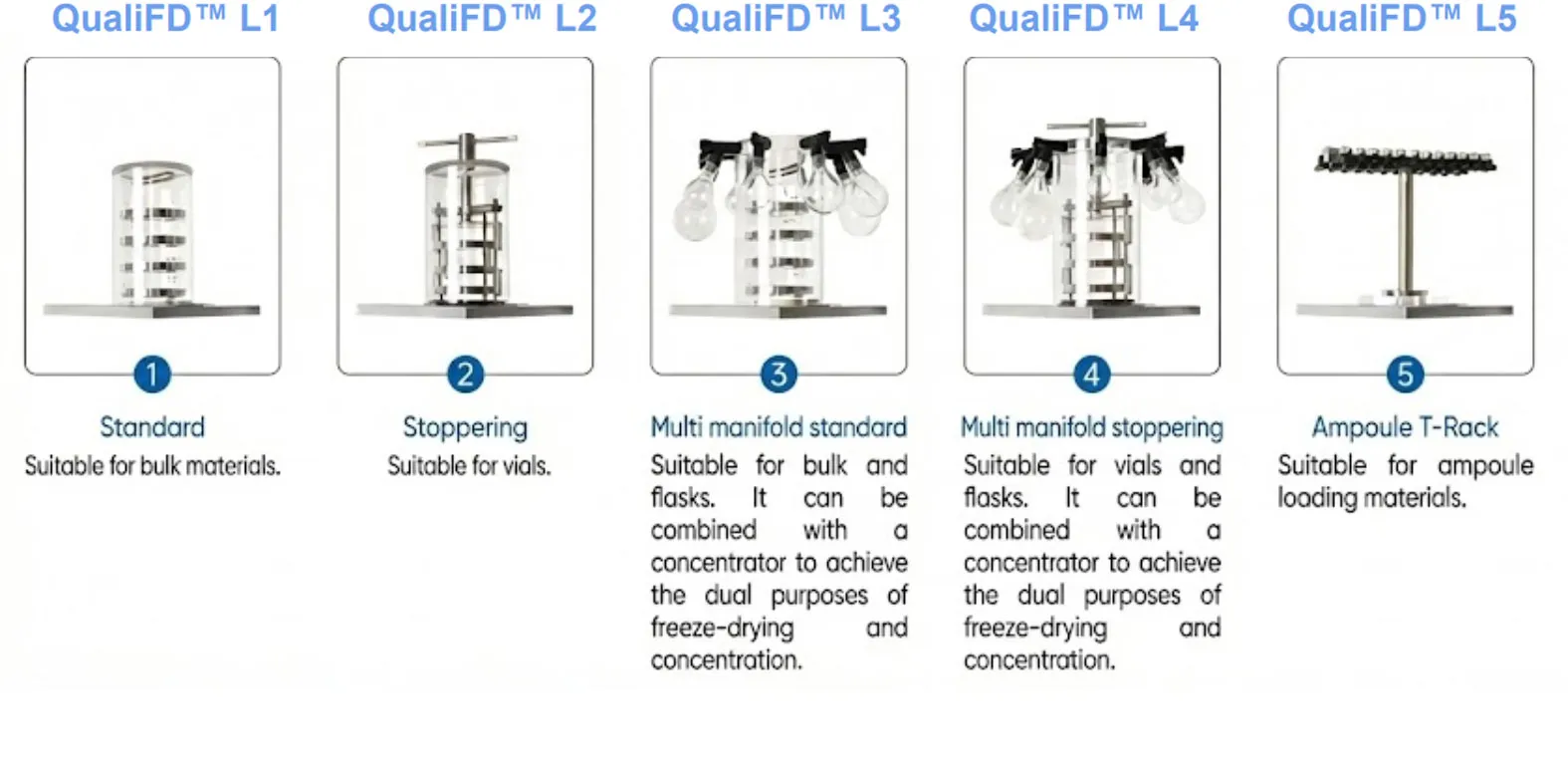 QualiFD™ L1

1

Standard
Suitable for bulk materials.

QualiFD™ L2

2

Stoppering
Suitable for vials.

QualiFD™ L3

3

Multi manifold standard
Suitable for bulk and flasks. It can be combined with a concentrator to achieve the dual purposes of freeze-drying and concentration.

QualiFD™ L4

4

Multi manifold stoppering
Suitable for vials and flasks. It can be combined with a concentrator to achieve the dual purposes of freeze-drying and concentration.

QualiFD™ L5

5

Ampoule T-Rack
Suitable for ampoule loading materials.